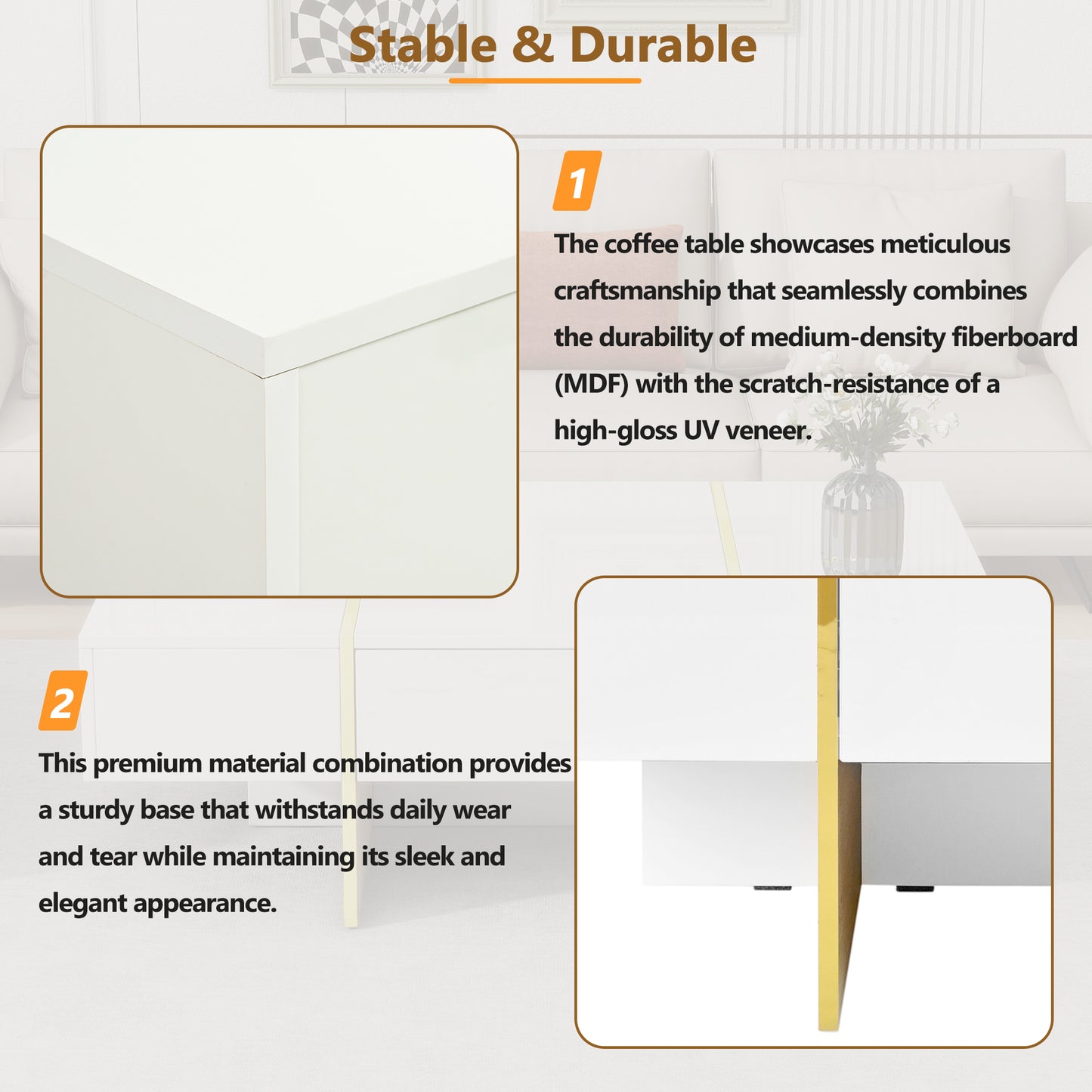 Stable & Durable

1

The coffee table showcases meticulous craftsmanship that seamlessly combines the durability of medium-density fiberboard (MDF) with the scratch-resistance of a high-gloss UV veneer.

2

This premium material combination provides a sturdy base that withstands daily wear and tear while maintaining its sleek and elegant appearance.